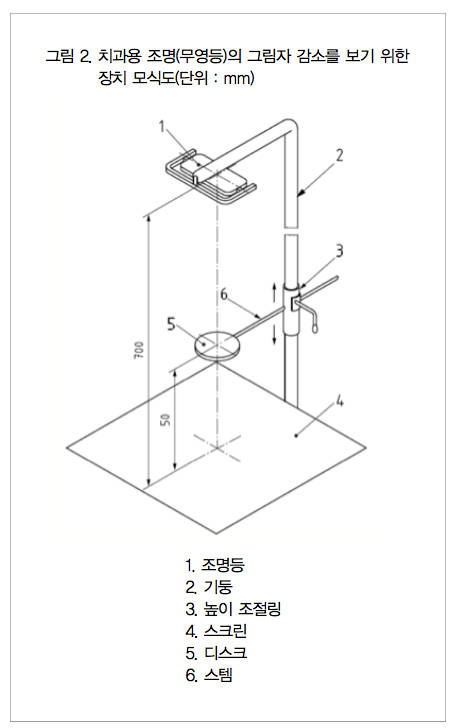 그림 2. 치과용 조명(무영등)의 그림자 감소를 보기 위한 장치 모식도(단위 : mm)

1
2
3
6
5
700
50
4

1. 조명등
2. 기둥
3. 높이 조절링
4. 스크린
5. 디스크
6. 스템