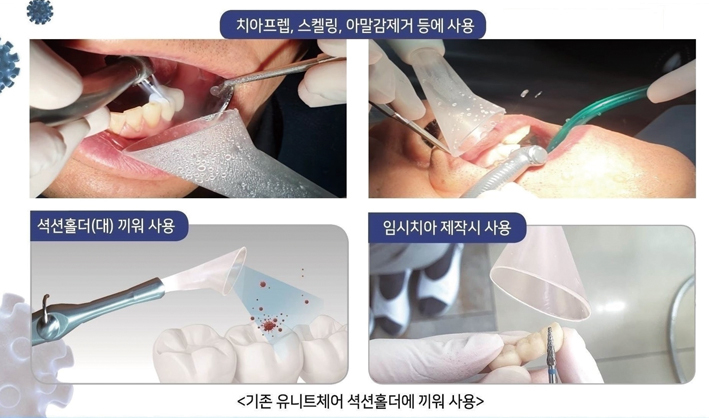 치아프렙, 스켈링, 아말감제거 등에 사용

석션홀더(대) 끼워 사용

임시치아 제작시 사용

<기존 유니트체어 석션홀더에 끼워 사용>